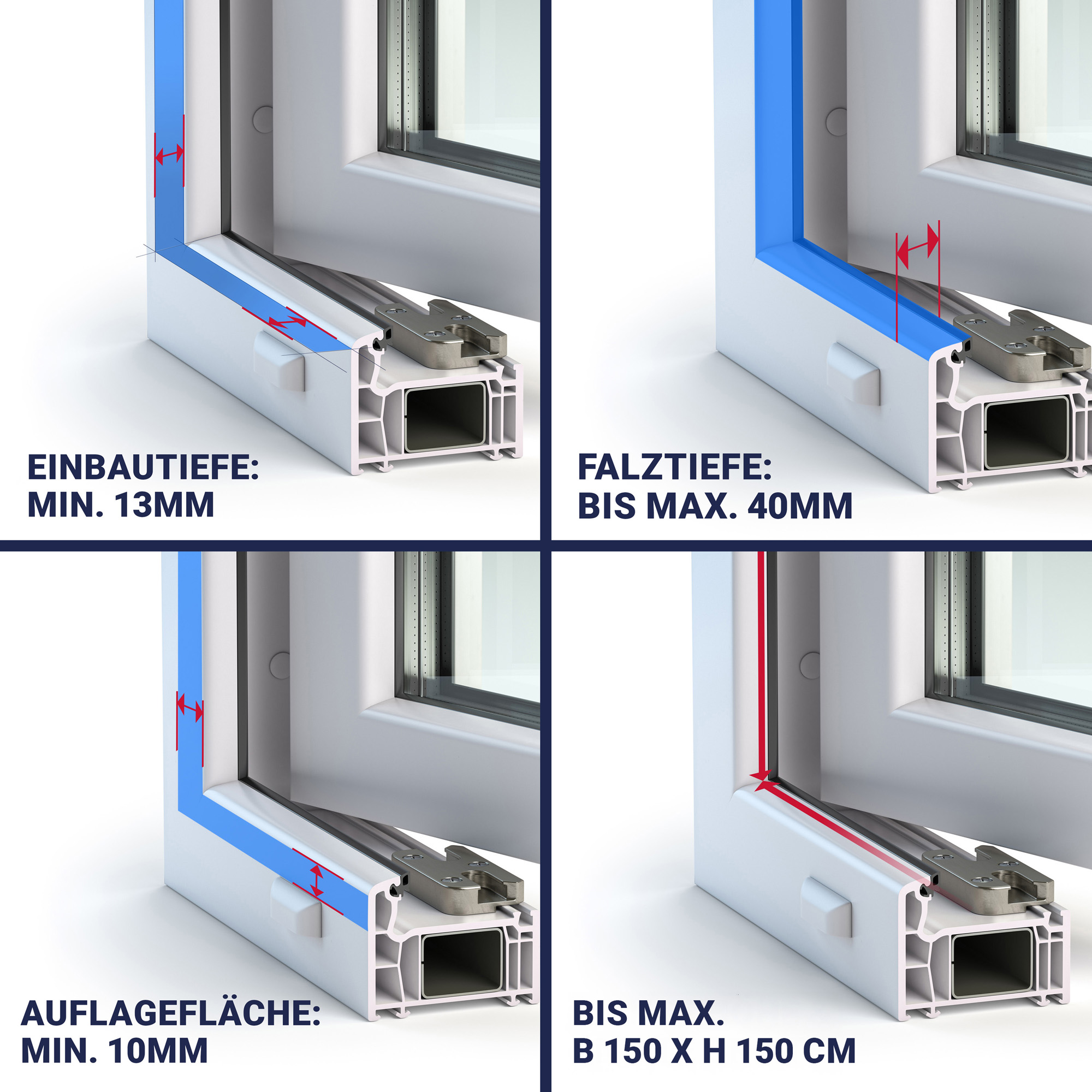 EINBAUTIEFE:
MIN. 13MM

FALZTIEFE:
BIS MAX. 40MM

AUFLAGEFLÄCHE:
MIN. 10MM

BIS MAX.
B 150 X H 150 CM